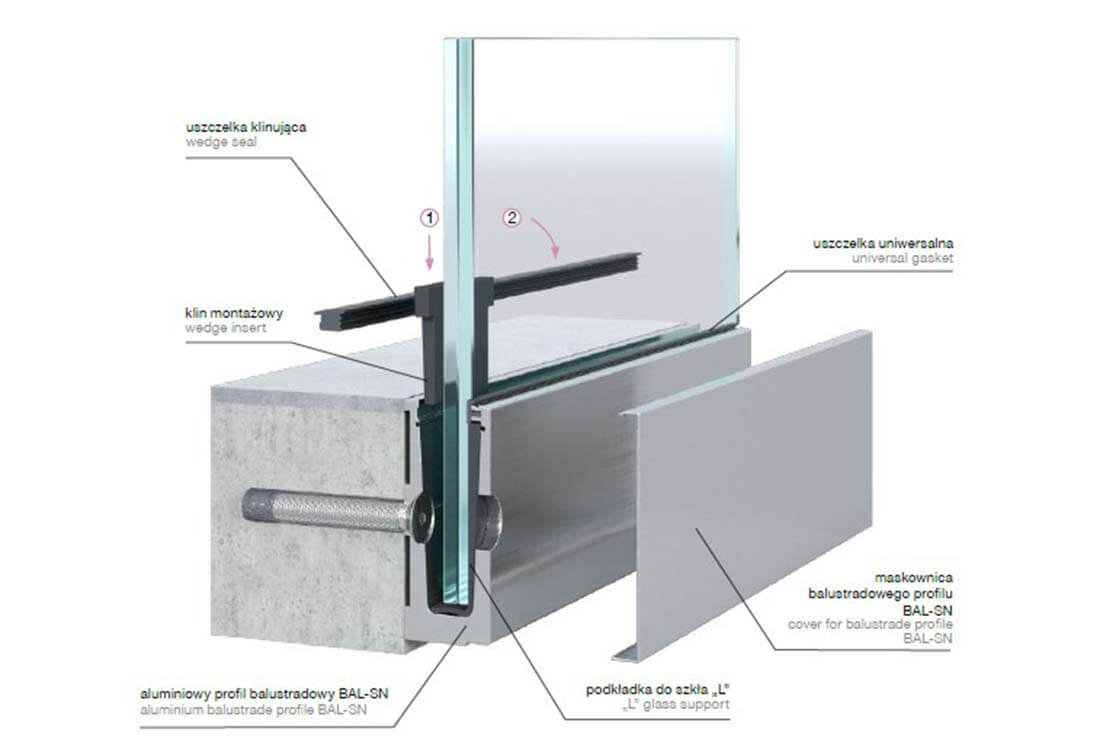 uszczelka klinująca
wedge seal

1

2

uszczelka uniwersalna
universal gasket

klin montażowy
wedge insert

maskownica
balustradowego profilu
BAL-SN
cover for balustrade profile
BAL-SN

aluminiowy profil balustradowy BAL-SN
aluminium balustrade profile BAL-SN

podkładka do szkła „L"
„L" glass support